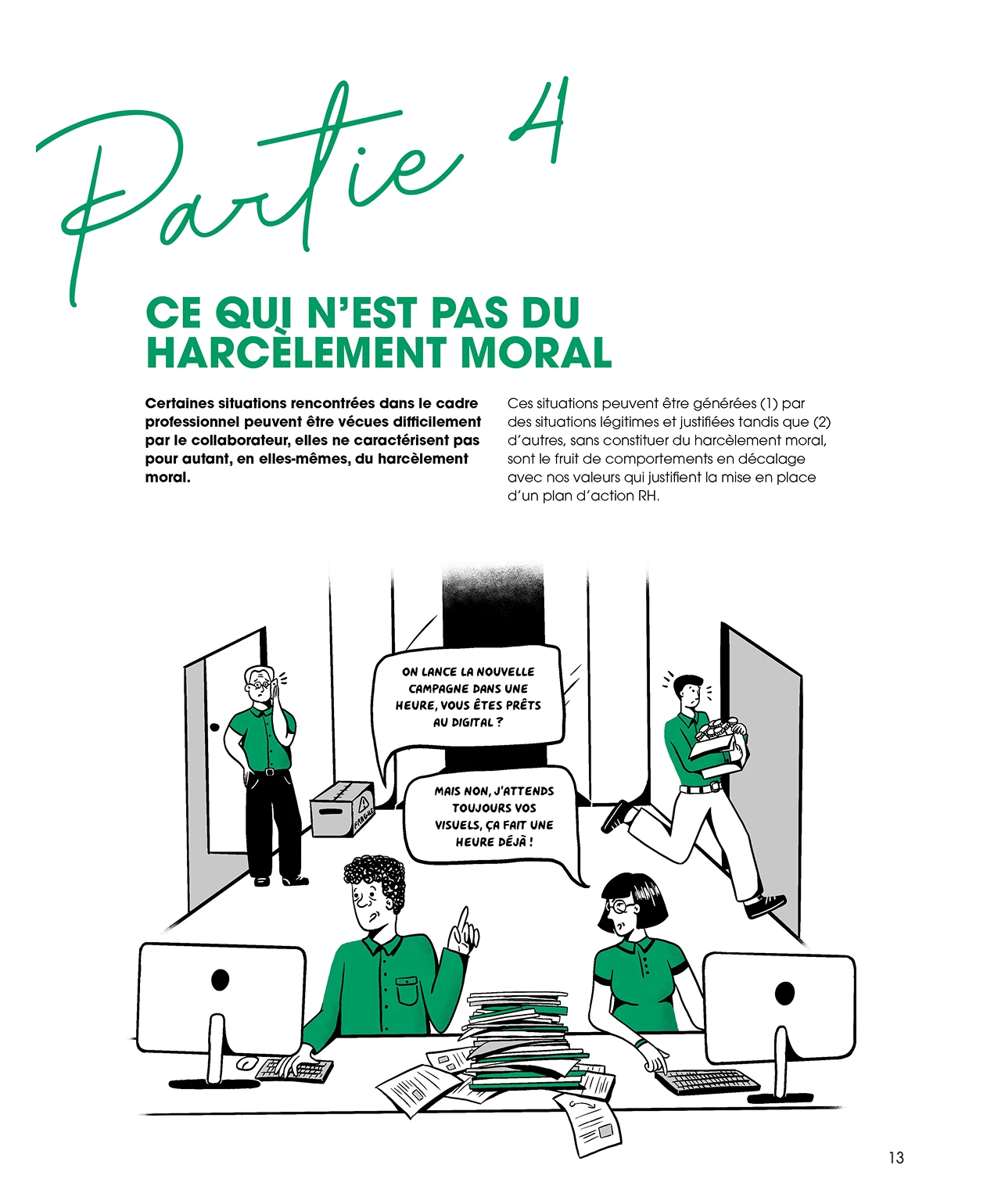 Partie 4

CE QUI N'EST PAS DU HARCÈLEMENT MORAL

Certaines situations rencontrées dans le cadre professionnel peuvent être vécues difficilement par le collaborateur, elles ne caractérisent pas pour autant, en elles-mêmes, du harcèlement moral.

Ces situations peuvent être générées (1) par des situations légitimes et justifiées tandis que (2) d'autres, sans constituer du harcèlement moral, sont le fruit de comportements en décalage avec nos valeurs qui justifient la mise en place d'un plan d'action RH.

ON LANCE LA NOUVELLE CAMPAGNE DANS UNE HEURE, VOUS ÊTES PRÊTS AU DIGITAL ?

MAIS NON, J'ATTENDS TOUJOURS VOS VISUELS, ÇA FAIT UNE HEURE DÉJÀ !

FRAGILE

13